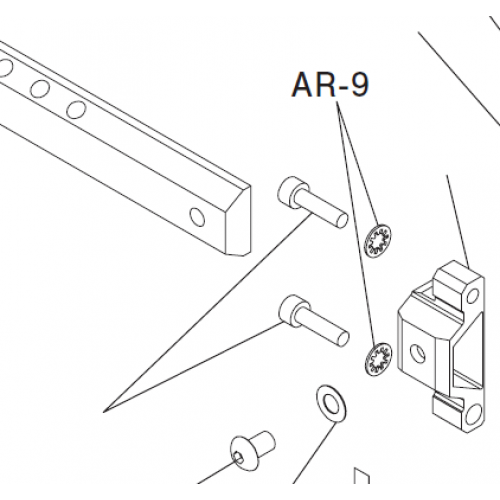 AR-9