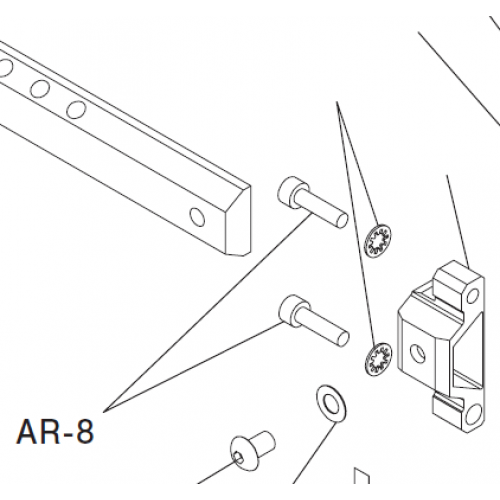 AR-8