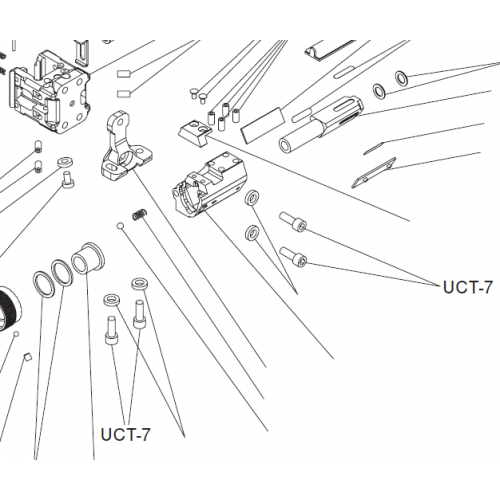 UCT-7

UCT-7